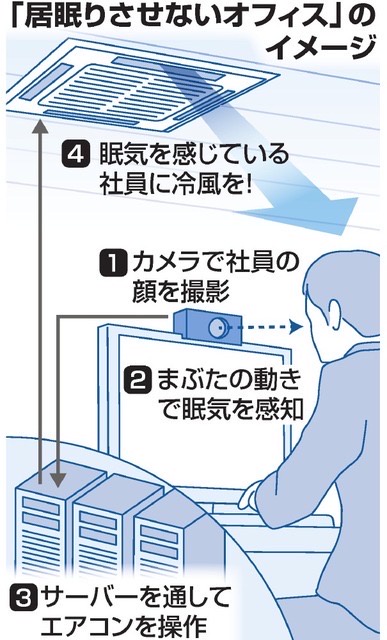 「居眠りさせないオフィス」のイメージ

4 眠気を感じている社員に冷風を!

1 カメラで社員の顔を撮影

2 まぶたの動きで眠気を感知

3 サーバーを通してエアコンを操作